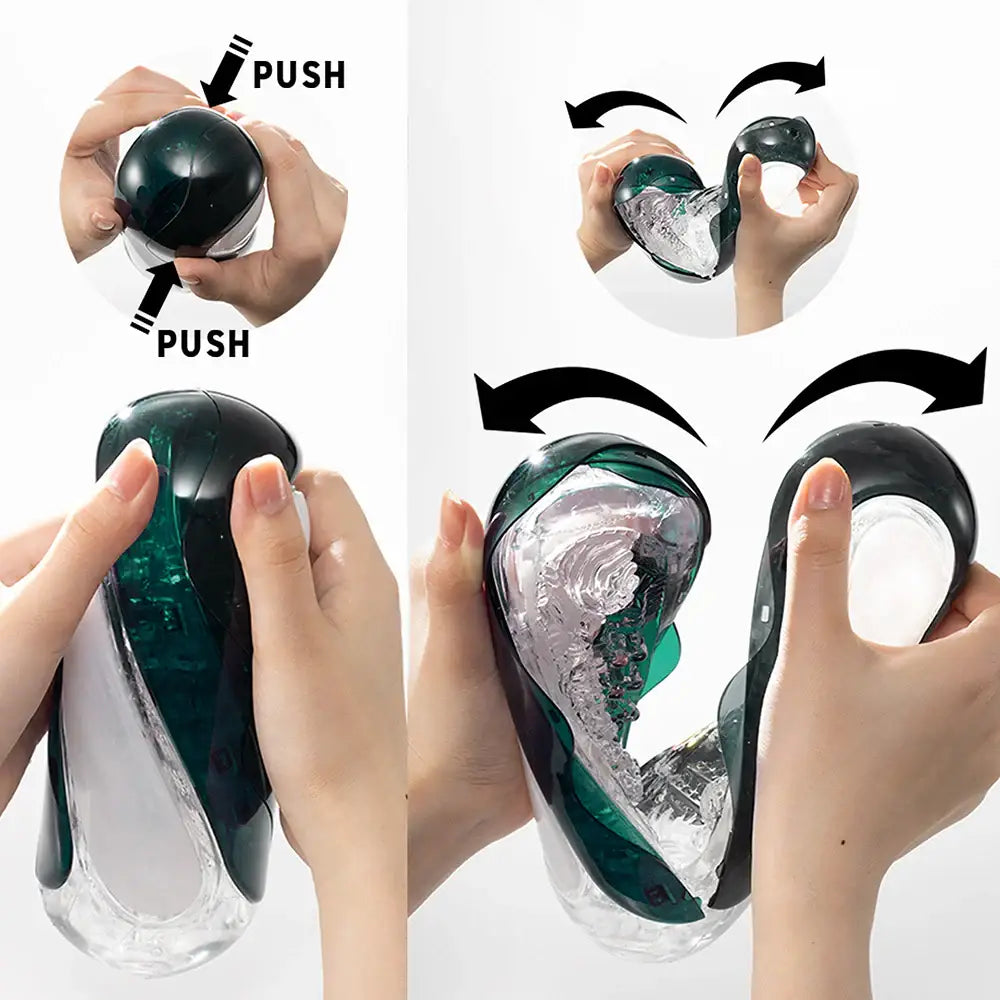 PUSH
PUSH