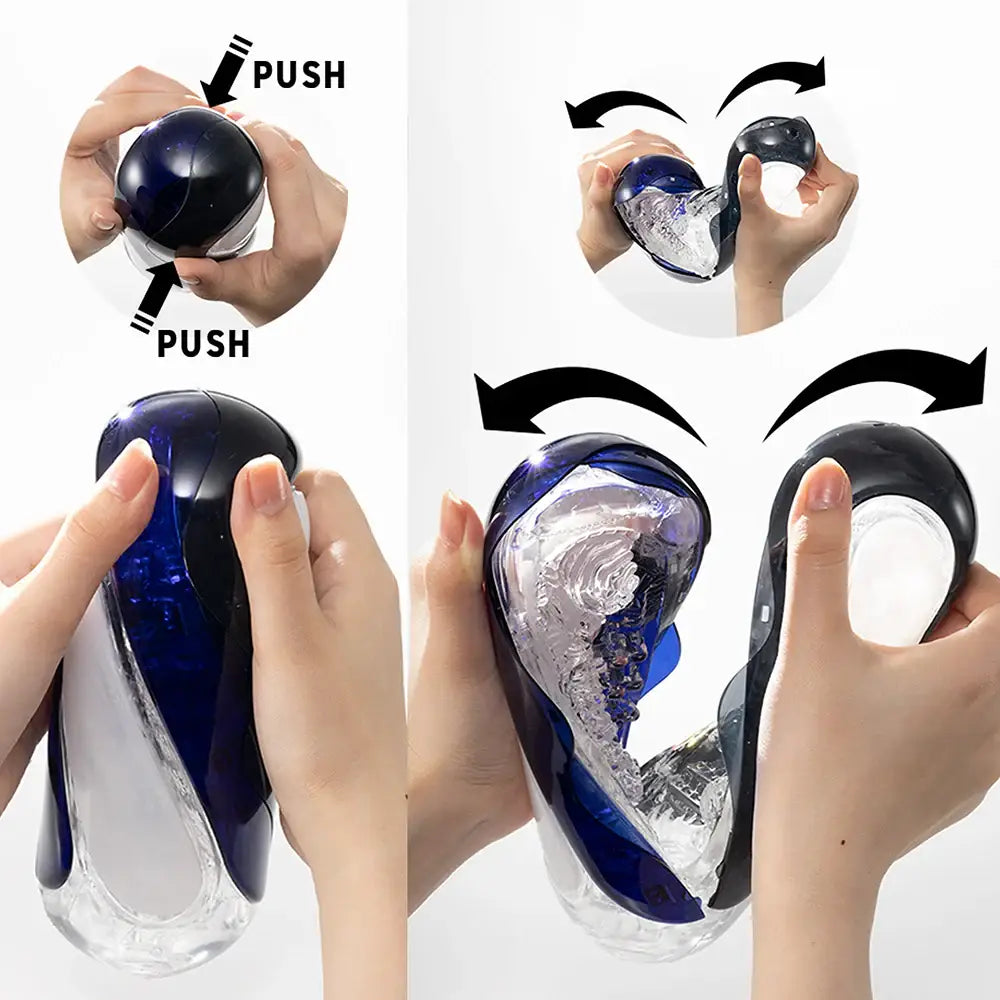 PUSH

PUSH