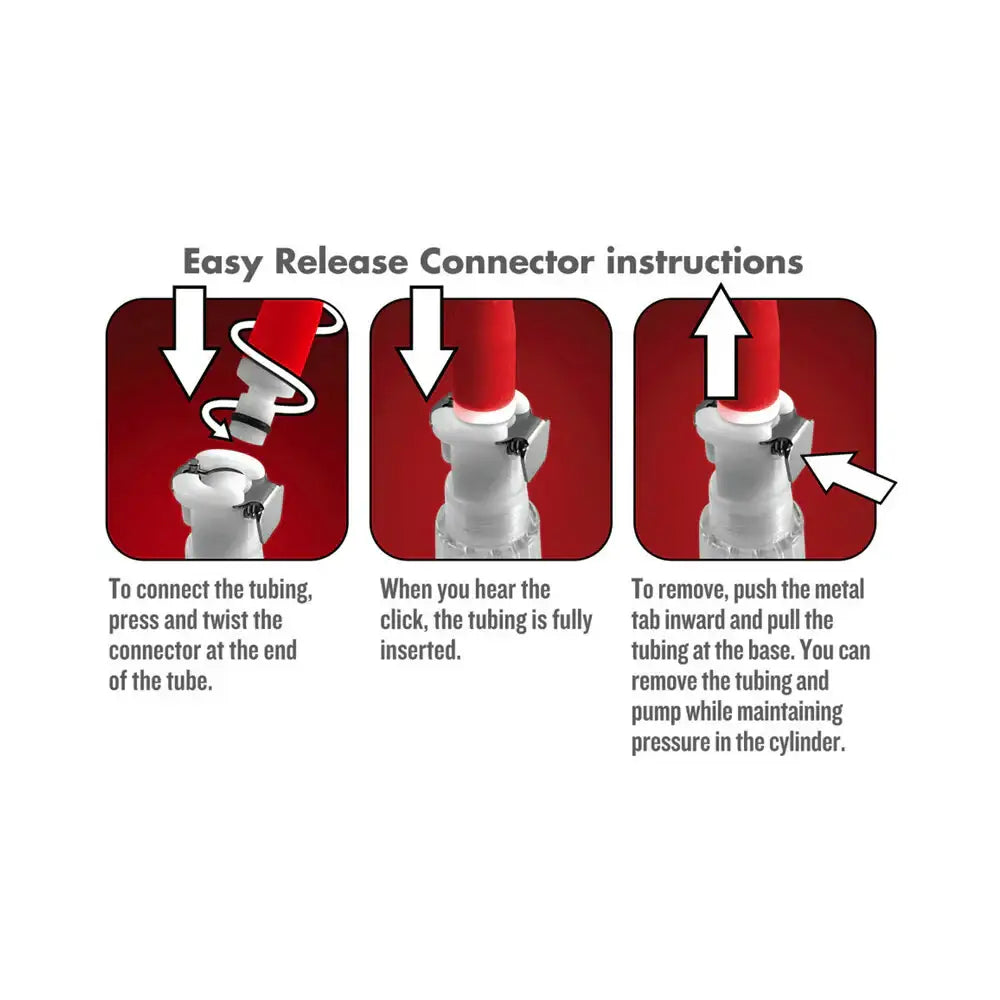 Easy Release Connector instructions

To connect the tubing, press and twist the connector at the end of the tube.

When you hear the click, the tubing is fully inserted.

To remove, push the metal tab inward and pull the tubing at the base. You can remove the tubing and pump while maintaining pressure in the cylinder.