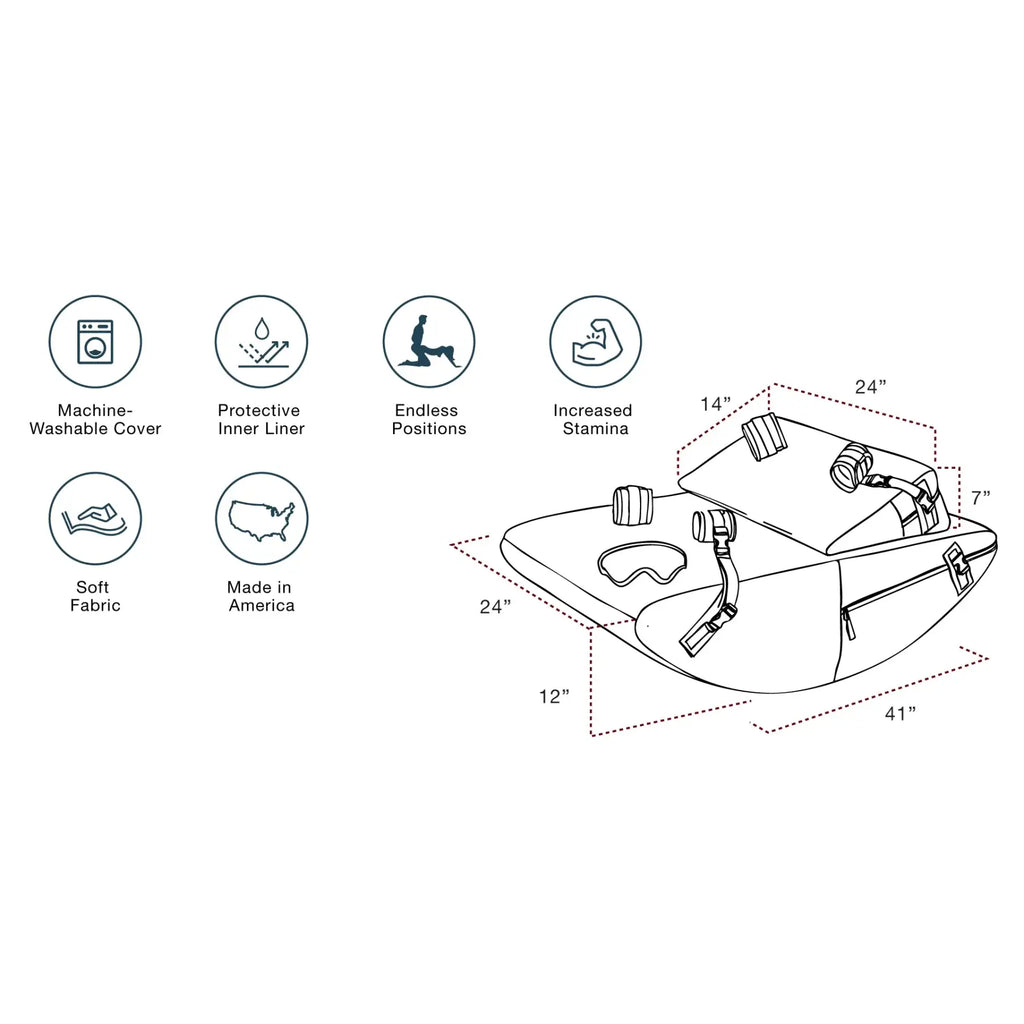 Machine-Washable Cover

Protective Inner Liner

Endless Positions

Increased Stamina

Soft Fabric

Made in America

14”

24”

7”

24”

12”

41”