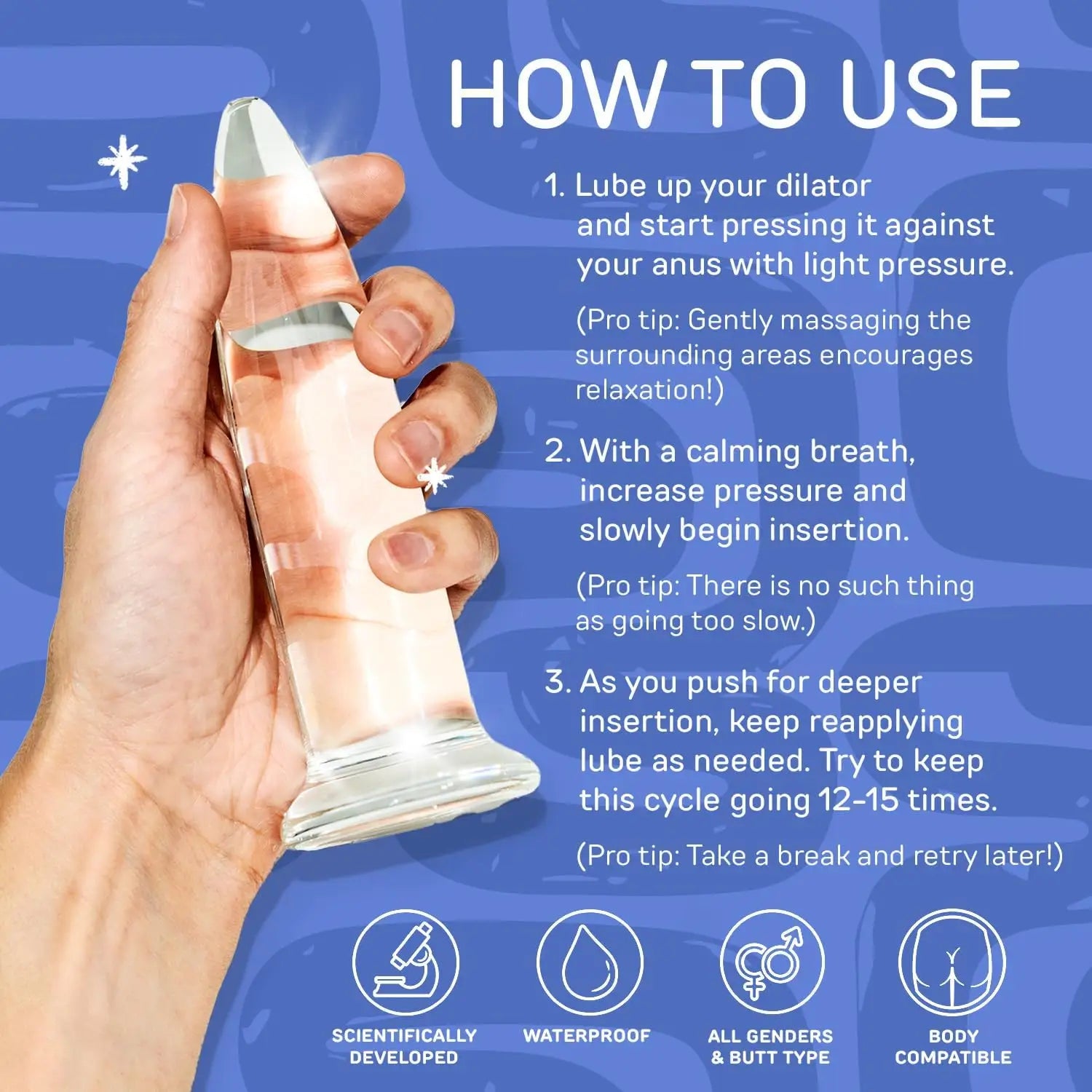 HOW TO USE

1. Lube up your dilator and start pressing it against your anus with light pressure.

(Pro tip: Gently massaging the surrounding areas encourages relaxation!)

2. With a calming breath, increase pressure and slowly begin insertion.

(Pro tip: There is no such thing as going too slow.)

3. As you push for deeper insertion, keep reapplying lube as needed. Try to keep this cycle going 12-15 times.

(Pro tip: Take a break and retry later!)

SCIENTIFICALLY DEVELOPED

WATERPROOF

ALL GENDERS & BUTT TYPE

BODY COMPATIBLE