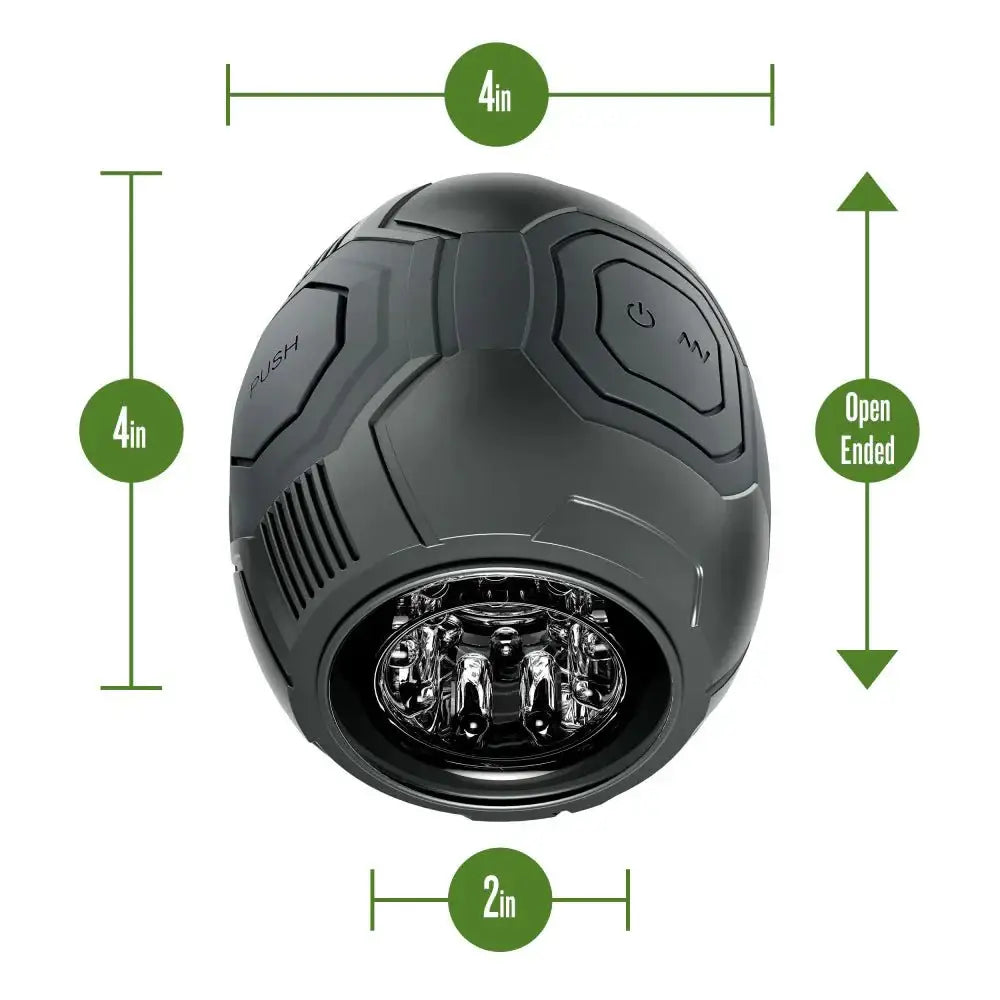 4in

4in

PUSH

Open Ended

2in